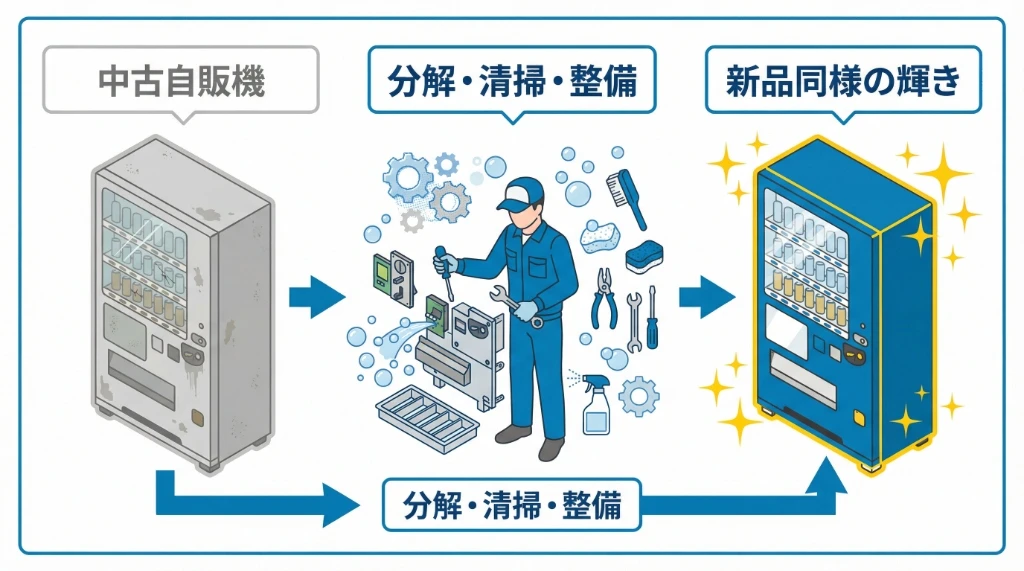 中古自販機

分解・清掃・整備

新品同様の輝き

分解・清掃・整備